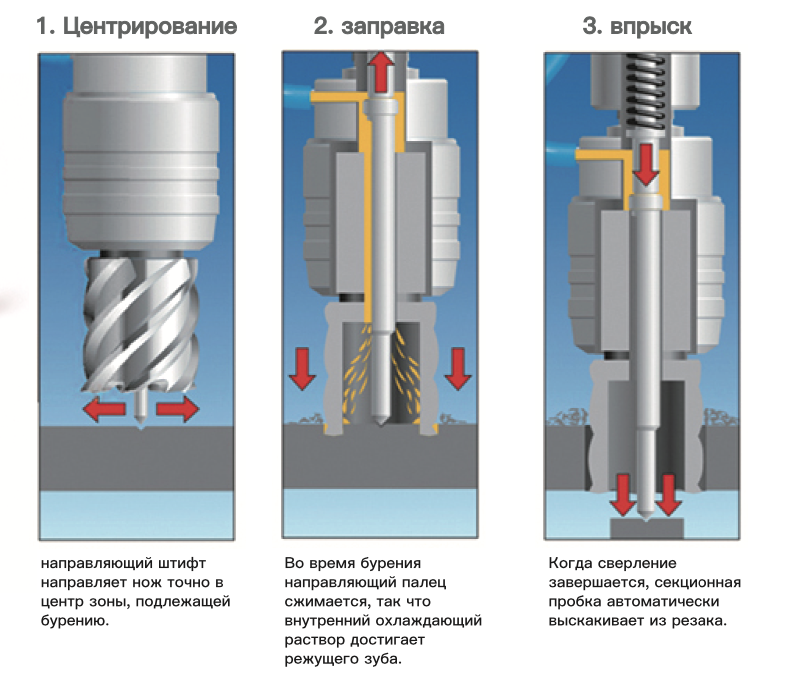 1. Центрирование

направляющий штифт направляет нож точно в центр зоны, подлежащей бурению.

2. заправка

Во время бурения направляющий палец сжимается, так что внутренний охлаждающий раствор достигает режущего зуба.

3. впрыск

Когда сверление завершается, секционная пробка автоматически выскакивает из резака.